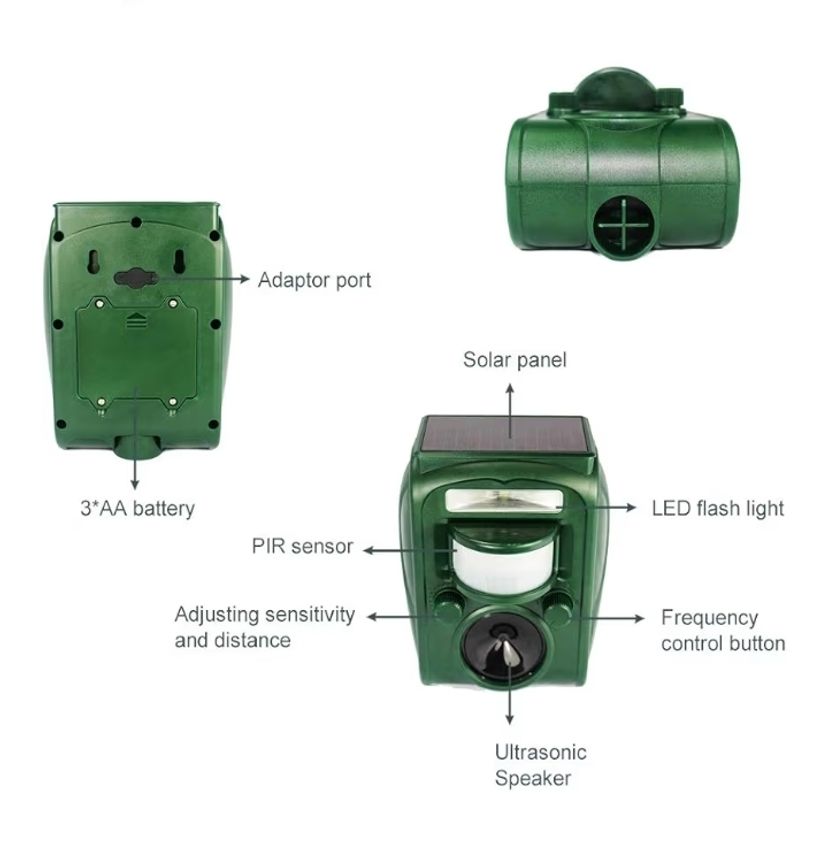 Adaptor port

3*AA battery

Solar panel

LED flash light

PIR sensor

Adjusting sensitivity and distance

Frequency control button

Ultrasonic Speaker