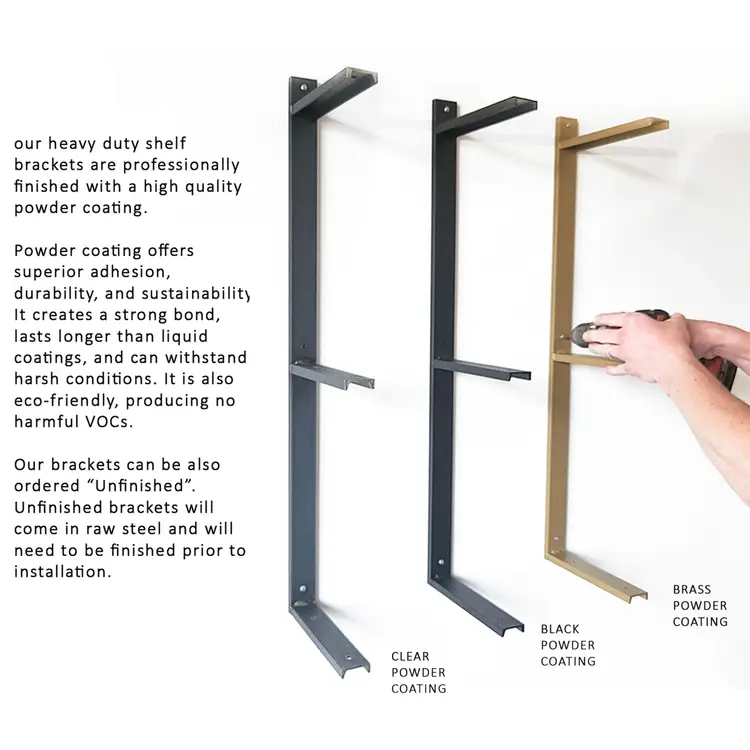 our heavy duty shelf brackets are professionally finished with a high quality powder coating.

Powder coating offers superior adhesion, durability, and sustainability It creates a strong bond, lasts longer than liquid coatings, and can withstand harsh conditions. It is also eco-friendly, producing no harmful VOCs.

Our brackets can be also ordered “Unfinished”. Unfinished brackets will come in raw steel and will need to be finished prior to installation.

CLEAR POWDER COATING

BLACK POWDER COATING

BRASS POWDER COATING