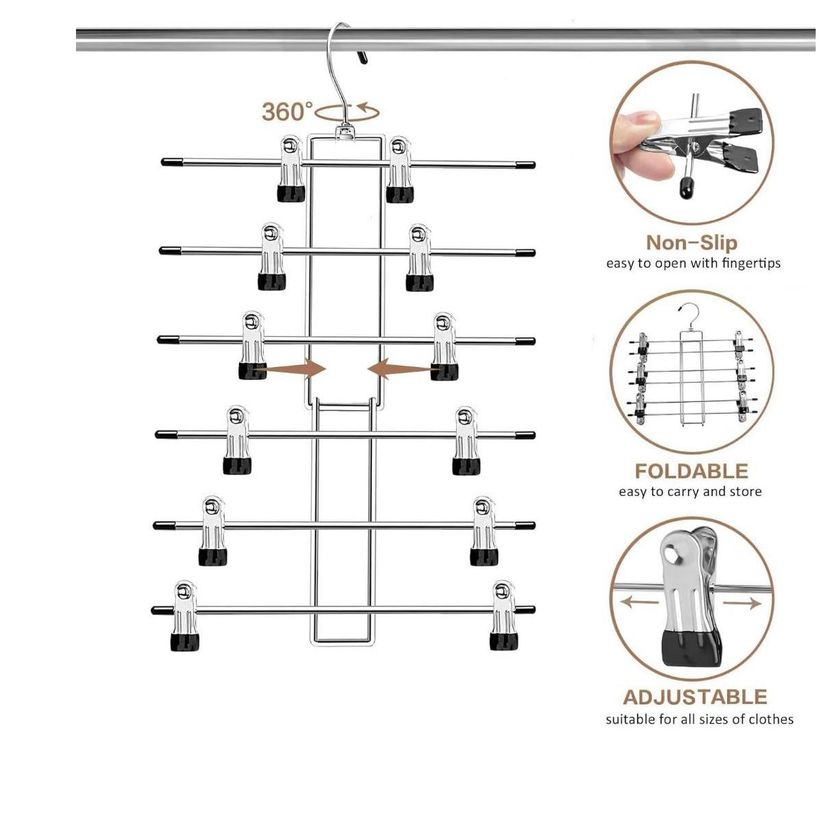 360°

Non-Slip
easy to open with fingertips

FOLDABLE
easy to carry and store

ADJUSTABLE
suitable for all sizes of clothes