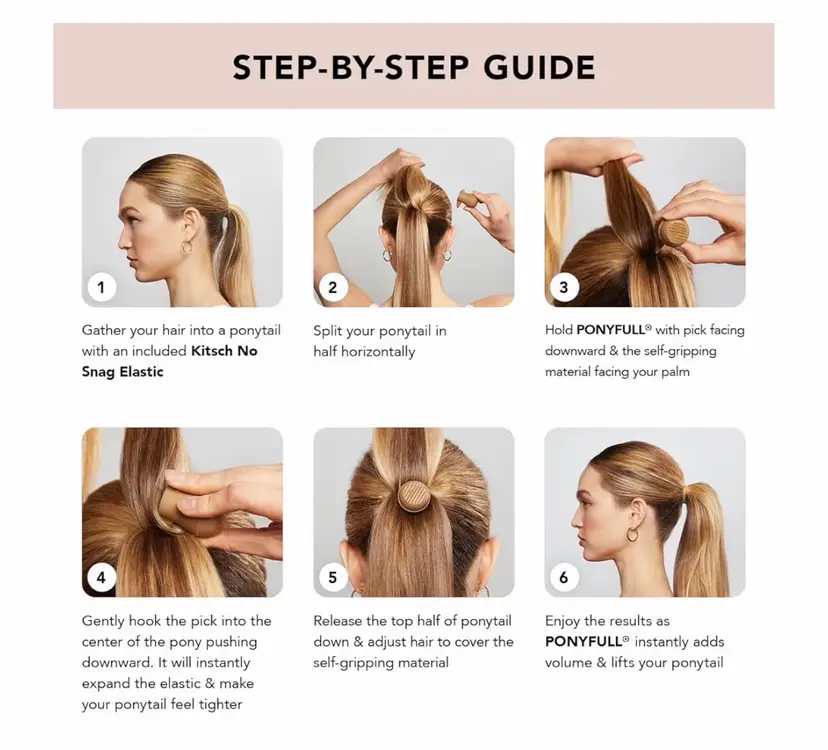 STEP-BY-STEP GUIDE

1

Gather your hair into a ponytail with an included Kitsch No Snag Elastic

2

Split your ponytail in half horizontally

3

Hold PONYFULL® with pick facing downward & the self-gripping material facing your palm

4

Gently hook the pick into the center of the pony pushing downward. It will instantly expand the elastic & make your ponytail feel tighter

5

Release the top half of ponytail down & adjust hair to cover the self-gripping material

6

Enjoy the results as PONYFULL® instantly adds volume & lifts your ponytail