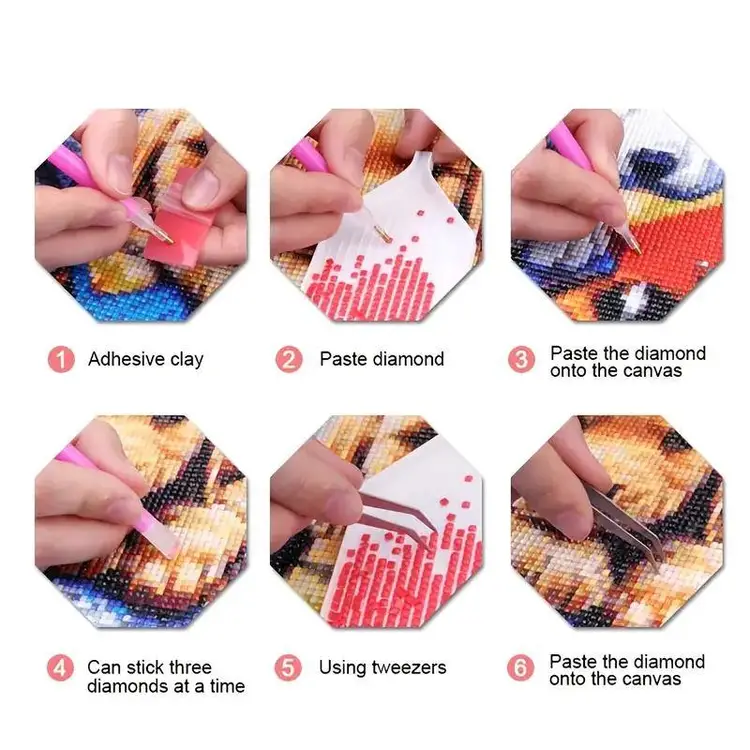 1 Adhesive clay

2 Paste diamond

3 Paste the diamond onto the canvas

4 Can stick three diamonds at a time

5 Using tweezers

6 Paste the diamond onto the canvas